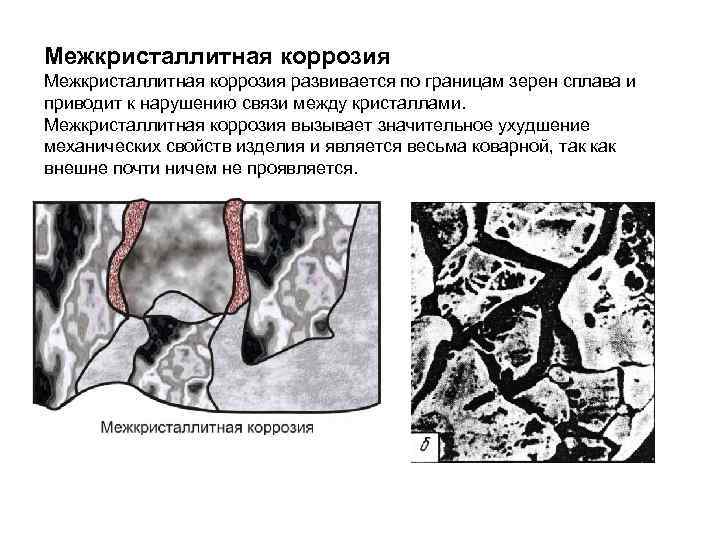 Межкристаллитная коррозия

Межкристаллитная коррозия развивается по границам зерен сплава и приводит к нарушению связи между кристаллами.
Межкристаллитная коррозия вызывает значительное ухудшение механических свойств изделия и является весьма коварной, так как внешне почти ничем не проявляется.

Межкристаллитная коррозия

б