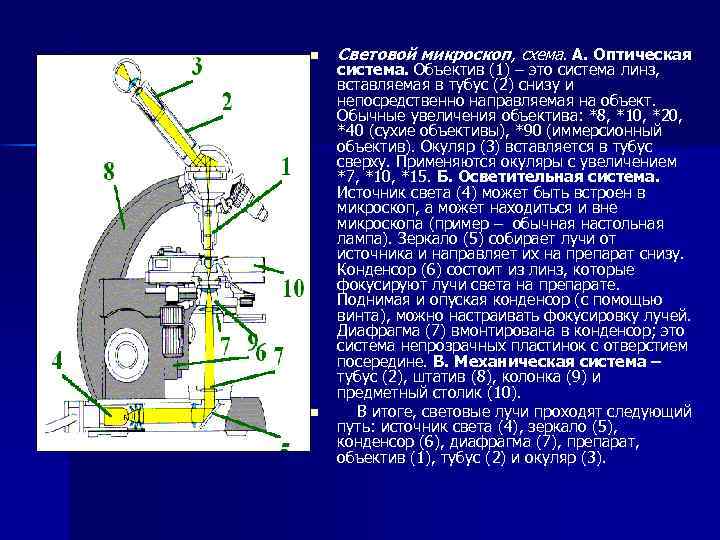 3
2
8
1
10
7
9
6
7
4
5

Световой микроскоп, схема. А. Оптическая система. Объектив (1) – это система линз, вставляемая в тубус (2) снизу и непосредственно направляемая на объект. Обычные увеличения объектива: *8, *10, *20, *40 (сухие объективы), *90 (иммерсионный объектив). Окуляр (3) вставляется в тубус сверху. Применяются окуляры с увеличением *7, *10, *15. Б. Осветительная система. Источник света (4) может быть встроен в микроскоп, а может находиться и вне микроскопа (пример – обычная настольная лампа). Зеркало (5) собирает лучи от источника и направляет их на препарат снизу. Конденсор (6) состоит из линз, которые фокусируют лучи света на препарате. Поднимая и опуская конденсор (с помощью винта), можно настраивать фокусировку лучей. Диафрагма (7) вмонтирована в конденсор; это система непрозрачных пластинок с отверстием посередине. В. Механическая система – тубус (2), штатив (8), колонка (9) и предметный столик (10).

В итоге, световые лучи проходят следующий путь: источник света (4), зеркало (5), конденсор (6), диафрагма (7), препарат, объектив (1), тубус (2) и окуляр (3).