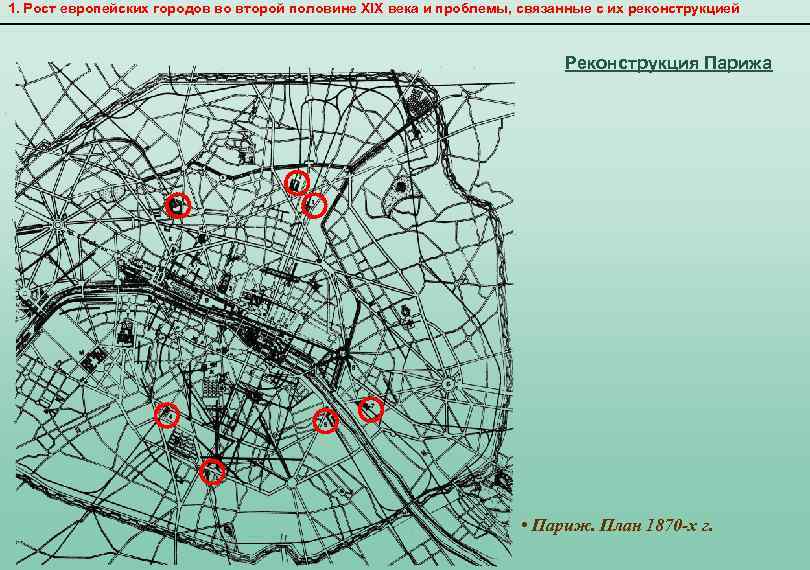 1. Рост европейских городов во второй половине XIX века и проблемы, связанные с их реконструкцией

Реконструкция Парижа

• Париж. План 1870-х г.