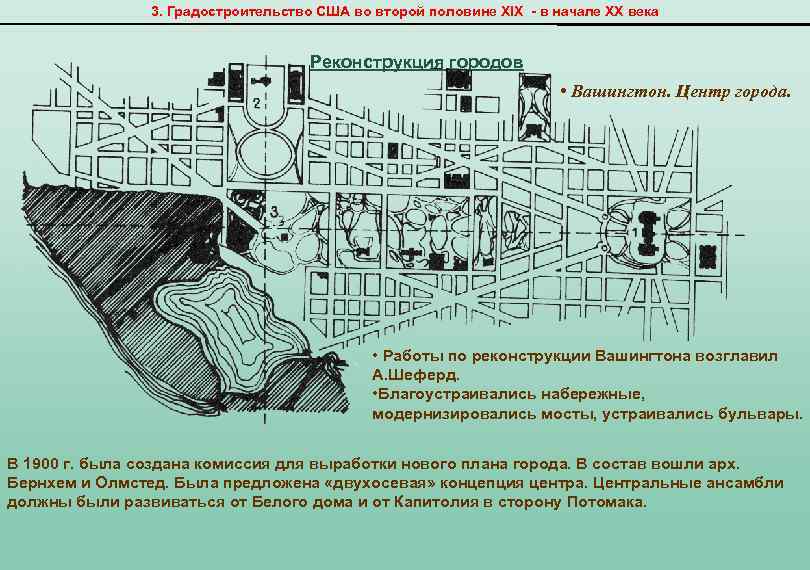 3. Градостроительство США во второй половине XIX - в начале XX века

Реконструкция городов

• Вашингтон. Центр города.

2

3

1

• Работы по реконструкции Вашингтона возглавил А.Шеферд.
•Благоустраивались набережные, модернизировались мосты, устраивались бульвары.

В 1900 г. была создана комиссия для выработки нового плана города. В состав вошли арх. Бернхем и Олмстед. Была предложена «двухосевая» концепция центра. Центральные ансамбли должны были развиваться от Белого дома и от Капитолия в сторону Потомака.