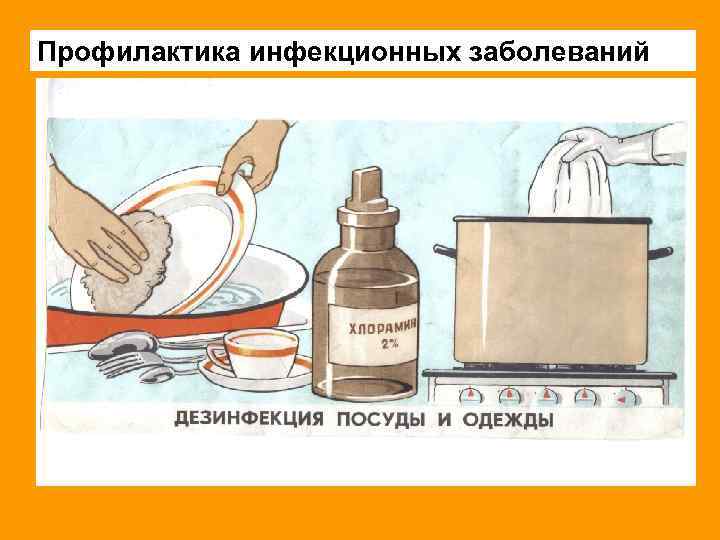 Профилактика инфекционных заболеваний

ХЛОРАМИН 2%

ДЕЗИНФЕКЦИЯ ПОСУДЫ И ОДЕЖДЫ