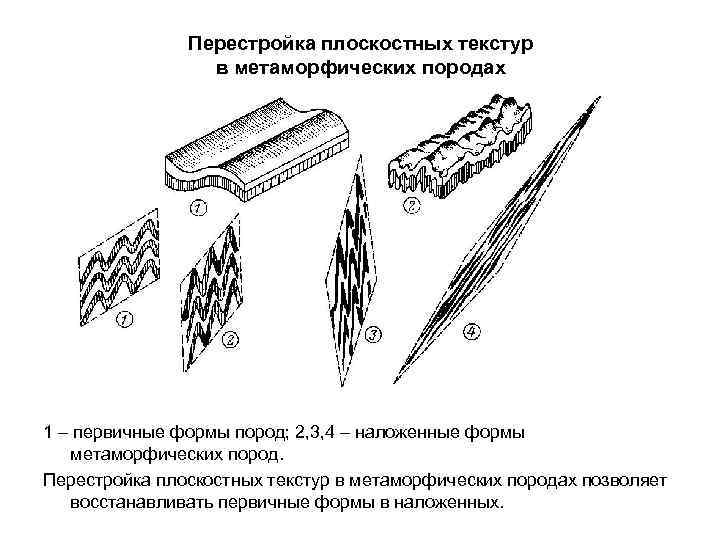 Перестройка плоскостных текстур в метаморфических породах

1

2

1

2

3

4

1 – первичные формы пород; 2,3,4 – наложенные формы метаморфических пород.

Перестройка плоскостных текстур в метаморфических породах позволяет восстанавливать первичные формы в наложенных.