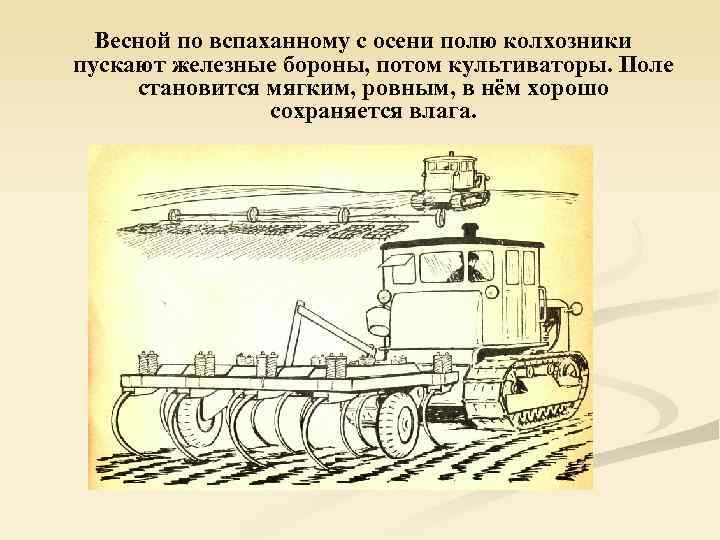 Весной по вспаханному с осени полю колхозники пускают железные бороны, потом культиваторы. Поле становится мягким, ровным, в нём хорошо сохраняется влага.