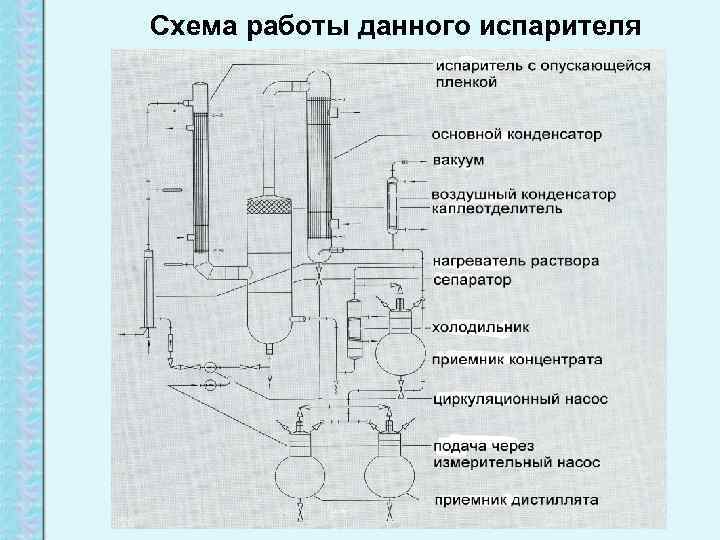 Схема работы данного испарителя

испаритель с опускающейся пленкой

основной конденсатор

вакуум

воздушный конденсатор

каплеотделитель

нагреватель раствора

сепаратор

холодильник

приемник концентрата

циркуляционный насос

подача через измерительный насос

приемник дистиллята