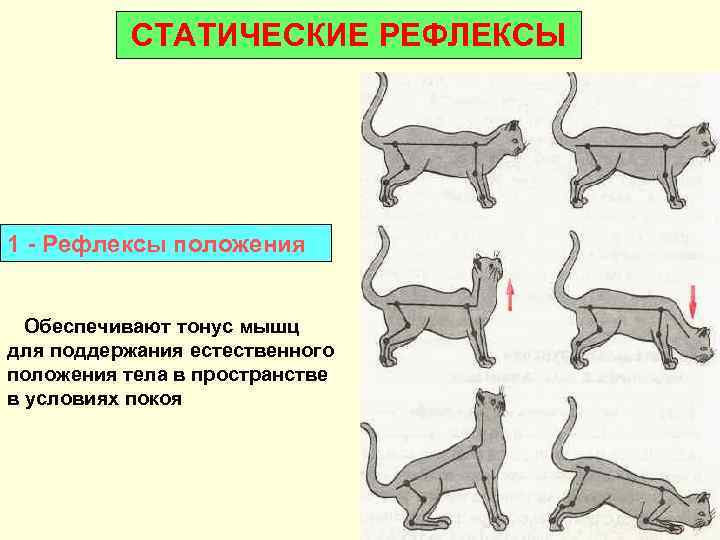 СТАТИЧЕСКИЕ РЕФЛЕКСЫ

1 - Рефлексы положения

Обеспечивают тонус мышц для поддержания естественного положения тела в пространстве в условиях покоя