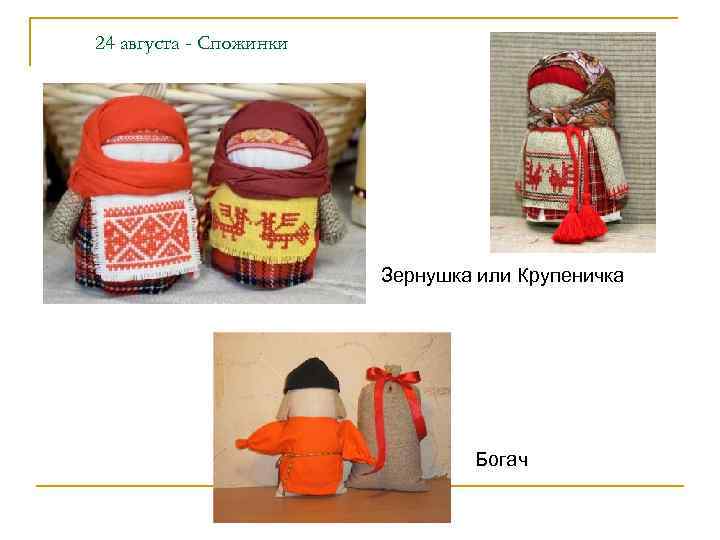 24 августа - Спожинки

Зернушка или Крупеничка

Богач