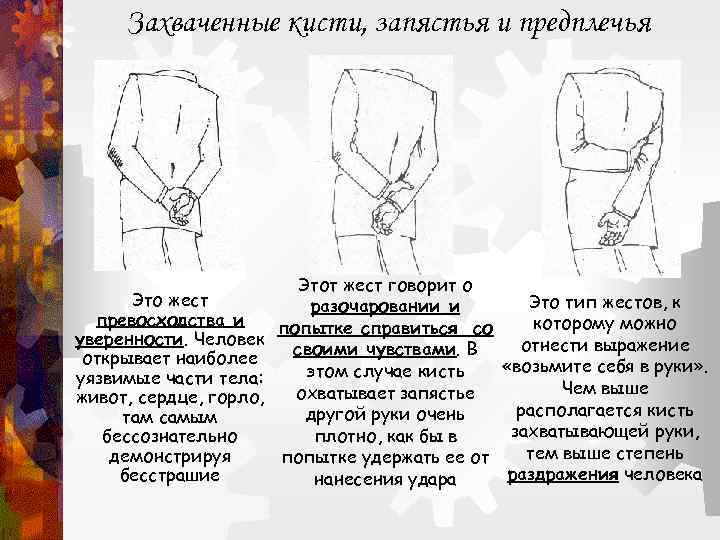 Захваченные кисти, запястья и предплечья

Это жест превосходства и уверенности. Человек открывает наиболее уязвимые части тела: живот, сердце, горло, там самым бессознательно демонстрируя бесстрашие

Этот жест говорит о разочаровании и попытке справиться со своими чувствами. В этом случае кисть охватывает запястье другой руки очень плотно, как бы в попытке удержать ее от нанесения удара

Это тип жестов, к которому можно отнести выражение «возьмите себя в руки». Чем выше располагается кисть захватывающей руки, тем выше степень раздражения человека