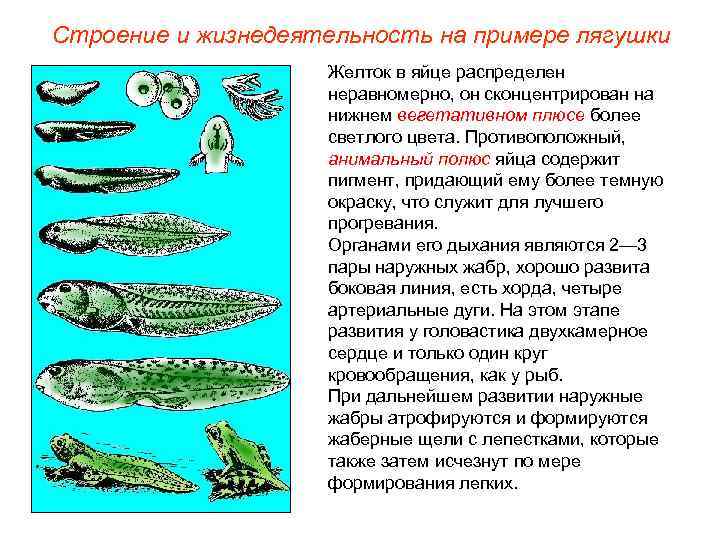 Строение и жизнедеятельность на примере лягушки

Желток в яйце распределен неравномерно, он сконцентрирован на нижнем вегетативном плюсе более светлого цвета. Противоположный, анимальный полюс яйца содержит пигмент, придающий ему более темную окраску, что служит для лучшего прогревания.
Органами его дыхания являются 2—3 пары наружных жабр, хорошо развита боковая линия, есть хорда, четыре артериальные дуги. На этом этапе развития у головастика двухкамерное сердце и только один круг кровообращения, как у рыб.
При дальнейшем развитии наружные жабры атрофируются и формируются жаберные щели с лепестками, которые также затем исчезнут по мере формирования легких.