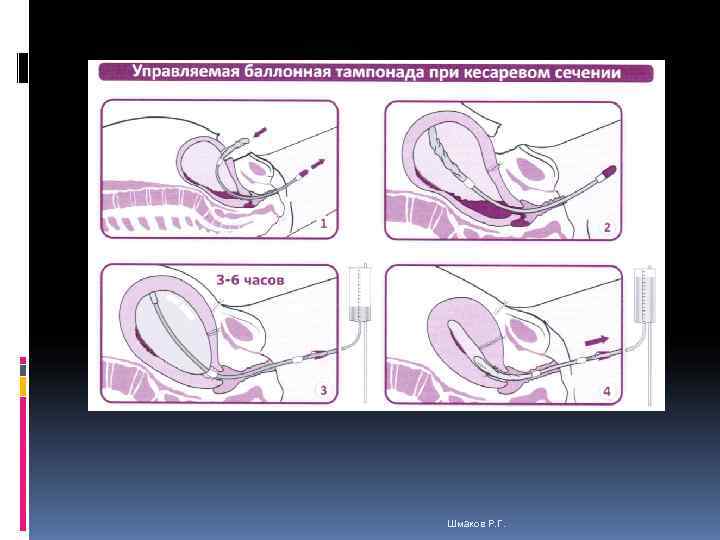 Управляемая баллонная тампонада при кесаревом сечении

1

2

3-6 часов

3

4

Шмаков Р.Г.