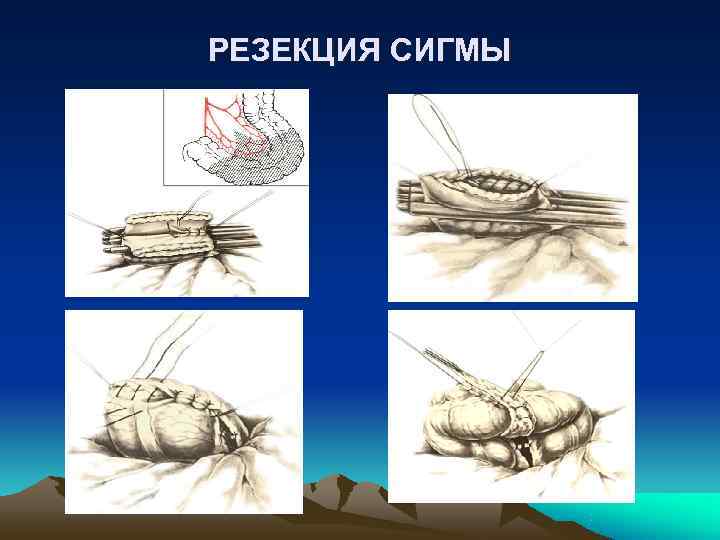 РЕЗЕКЦИЯ СИГМЫ