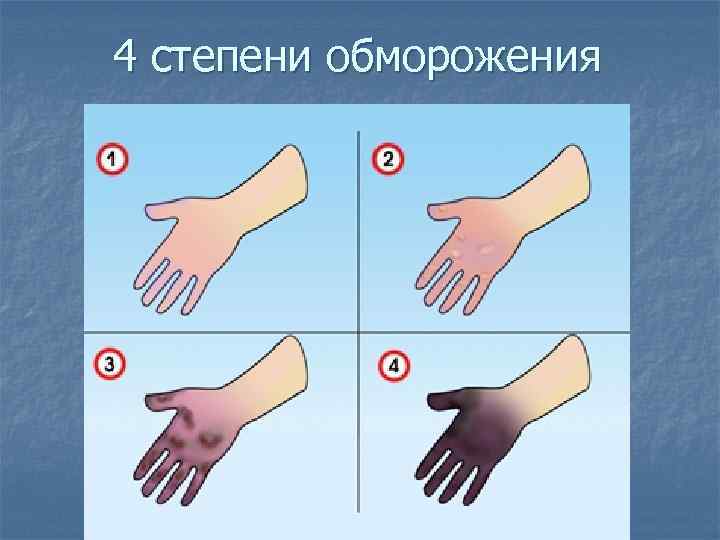 4 степени обморожения

1

2

3

4