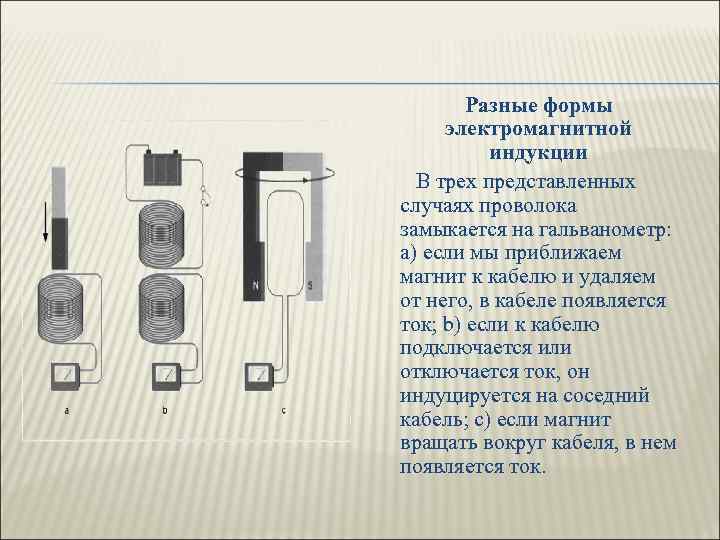 Разные формы электромагнитной индукции

В трех представленных случаях проволока замыкается на гальванометр: a) если мы приближаем магнит к кабелю и удаляем от него, в кабеле появляется ток; b) если к кабелю подключается или отключается ток, он индуцируется на соседний кабель; c) если магнит вращать вокруг кабеля, в нем появляется ток.

N

S

a

b

c