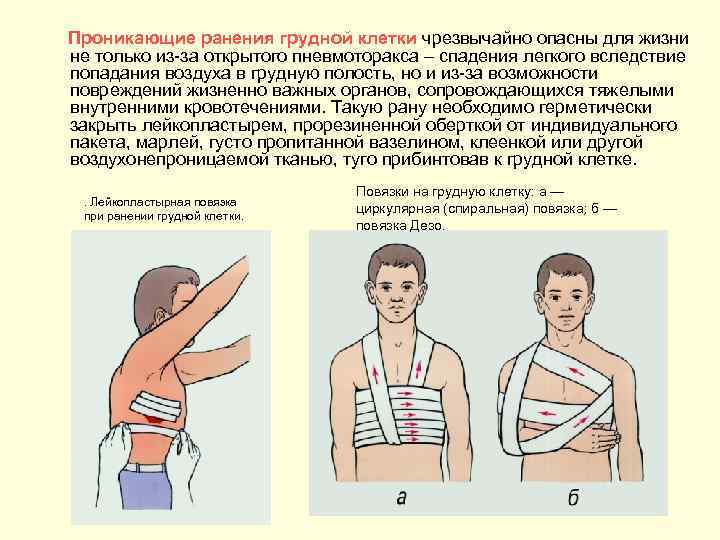 Проникающие ранения грудной клетки чрезвычайно опасны для жизни не только из-за открытого пневмоторакса – спадения легкого вследствие попадания воздуха в грудную полость, но и из-за возможности повреждений жизненно важных органов, сопровождающихся тяжелыми внутренними кровотечениями. Такую рану необходимо герметически закрыть лейкопластырем, прорезиненной оберткой от индивидуального пакета, марлей, густо пропитанной вазелином, клеенкой или другой воздухонепроницаемой тканью, туго прибинтовав к грудной клетке.

. Лейкопластырная повязка при ранении грудной клетки.

Повязки на грудную клетку: а — циркулярная (спиральная) повязка; б — повязка Дезо.

а

б