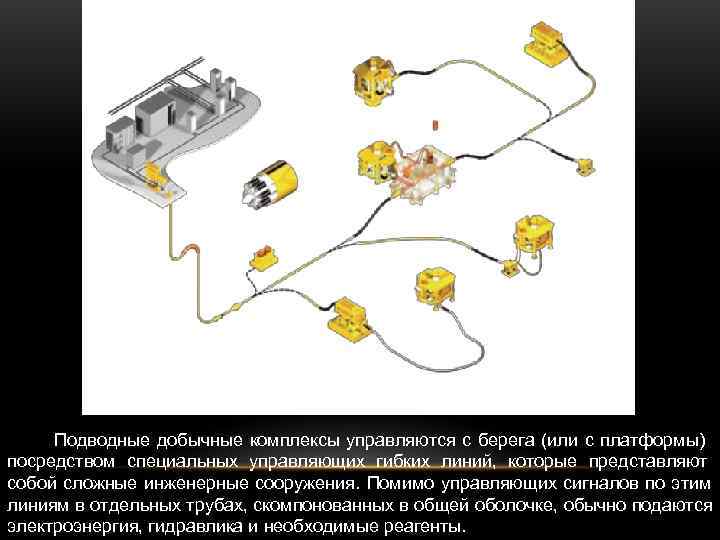 Подводные добычные комплексы управляются с берега (или с платформы) посредством специальных управляющих гибких линий, которые представляют собой сложные инженерные сооружения. Помимо управляющих сигналов по этим линиям в отдельных трубах, скомпонованных в общей оболочке, обычно подаются электроэнергия, гидравлика и необходимые реагенты.