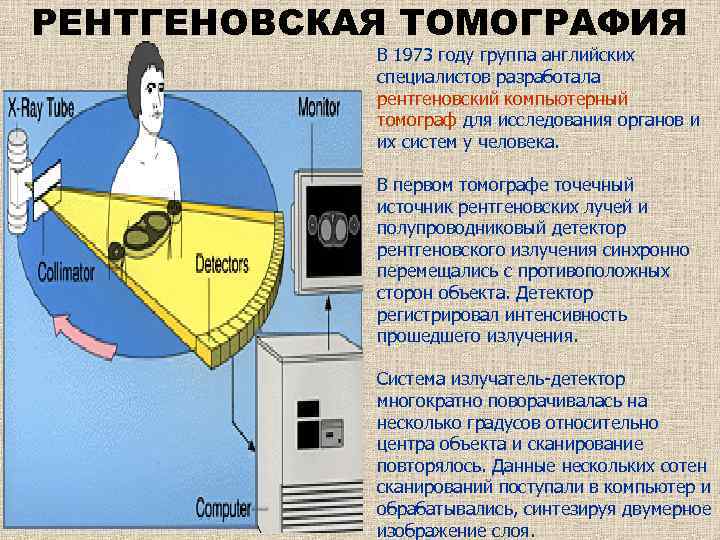 РЕНТГЕНОВСКАЯ ТОМОГРАФИЯ

X-Ray Tube

Monitor

Collimator

Detectors

Computer

В 1973 году группа английских специалистов разработала рентгеновский компьютерный томограф для исследования органов и их систем у человека.

В первом томографе точечный источник рентгеновских лучей и полупроводниковый детектор рентгеновского излучения синхронно перемещались с противоположных сторон объекта. Детектор регистрировал интенсивность прошедшего излучения.

Система излучатель-детектор многократно поворачивалась на несколько градусов относительно центра объекта и сканирование повторялось. Данные нескольких сотен сканирований поступали в компьютер и обрабатывались, синтезируя двумерное изображение слоя.