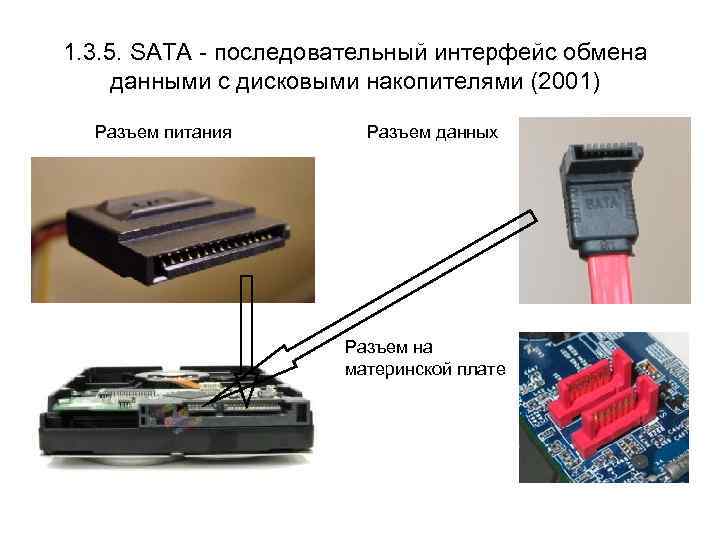 1.3.5. SATA - последовательный интерфейс обмена данными с дисковыми накопителями (2001)

Разъем питания

Разъем данных

SATA

Разъем на материнской плате