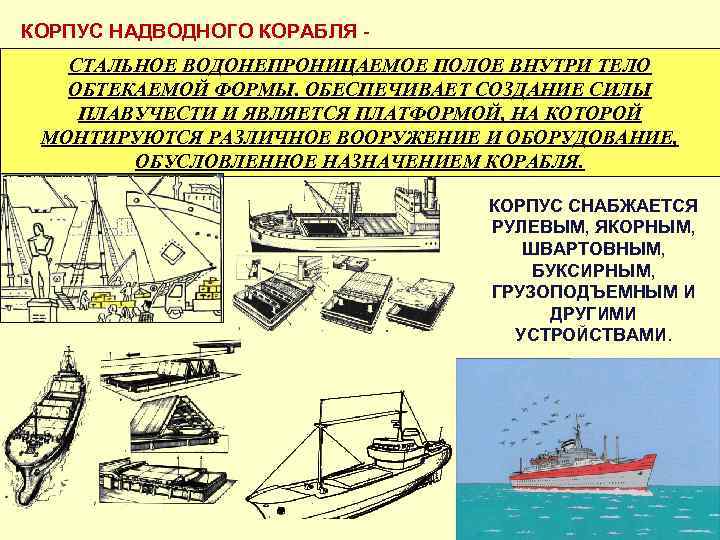 КОРПУС НАДВОДНОГО КОРАБЛЯ -

СТАЛЬНОЕ ВОДОНЕПРОНИЦАЕМОЕ ПОЛОЕ ВНУТРИ ТЕЛО ОБТЕКАЕМОЙ ФОРМЫ. ОБЕСПЕЧИВАЕТ СОЗДАНИЕ СИЛЫ ПЛАВУЧЕСТИ И ЯВЛЯЕТСЯ ПЛАТФОРМОЙ, НА КОТОРОЙ МОНТИРУЮТСЯ РАЗЛИЧНОЕ ВООРУЖЕНИЕ И ОБОРУДОВАНИЕ, ОБУСЛОВЛЕННОЕ НАЗНАЧЕНИЕМ КОРАБЛЯ.

КОРПУС СНАБЖАЕТСЯ РУЛЕВЫМ, ЯКОРНЫМ, ШВАРТОВНЫМ, БУКСИРНЫМ, ГРУЗОПОДЪЕМНЫМ И ДРУГИМИ УСТРОЙСТВАМИ.