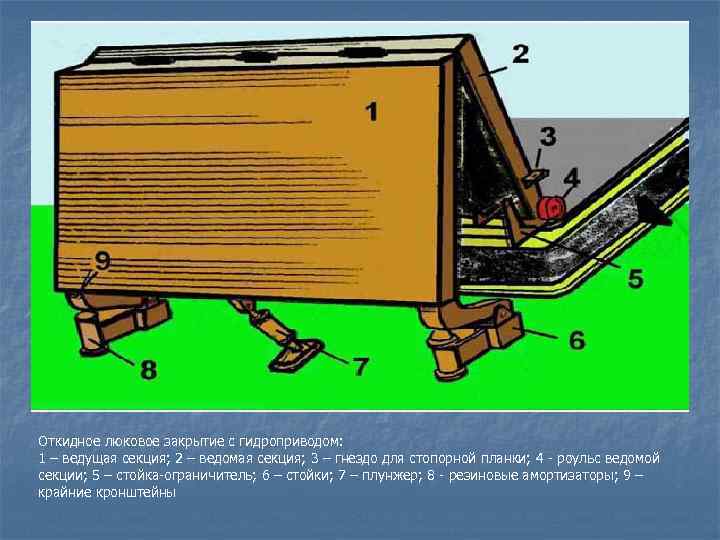 2

1

3

4

5

9

6

8

7

Откидное люковое закрытие с гидроприводом:
1 – ведущая секция; 2 – ведомая секция; 3 – гнездо для стопорной планки; 4 - роульс ведомой секции; 5 – стойка-ограничитель; 6 – стойки; 7 – плунжер; 8 - резиновые амортизаторы; 9 – крайние кронштейны