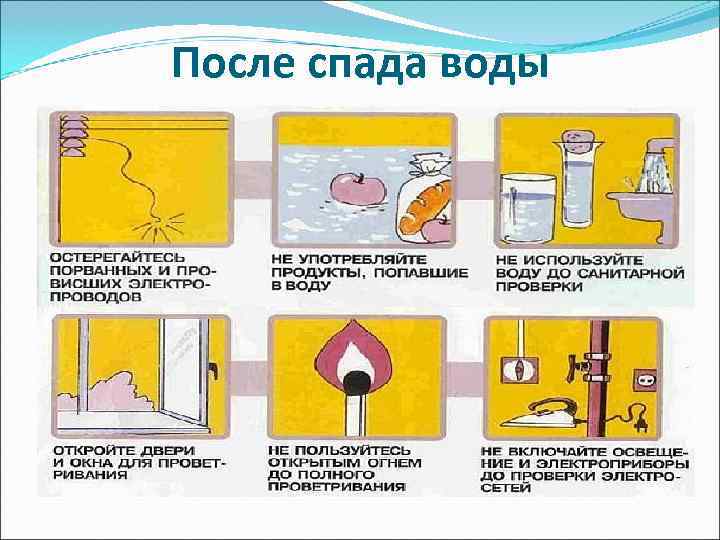 После спада воды

ОСТЕРЕГАЙТЕСЬ ПОРВАННЫХ И ПРОВИСШИХ ЭЛЕКТРОПРОВОДОВ

НЕ УПОТРЕБЛЯЙТЕ ПРОДУКТЫ, ПОПАВШИЕ В ВОДУ

НЕ ИСПОЛЬЗУЙТЕ ВОДУ ДО САНИТАРНОЙ ПРОВЕРКИ

ОТКРОЙТЕ ДВЕРИ И ОКНА ДЛЯ ПРОВЕТРИВАНИЯ

НЕ ПОЛЬЗУЙТЕСЬ ОТКРЫТЫМ ОГНЕМ ДО ПОЛНОГО ПРОВЕТРИВАНИЯ

НЕ ВКЛЮЧАЙТЕ ОСВЕЩЕНИЕ И ЭЛЕКТРОПРИБОРЫ ДО ПРОВЕРКИ ЭЛЕКТРОСЕТЕЙ