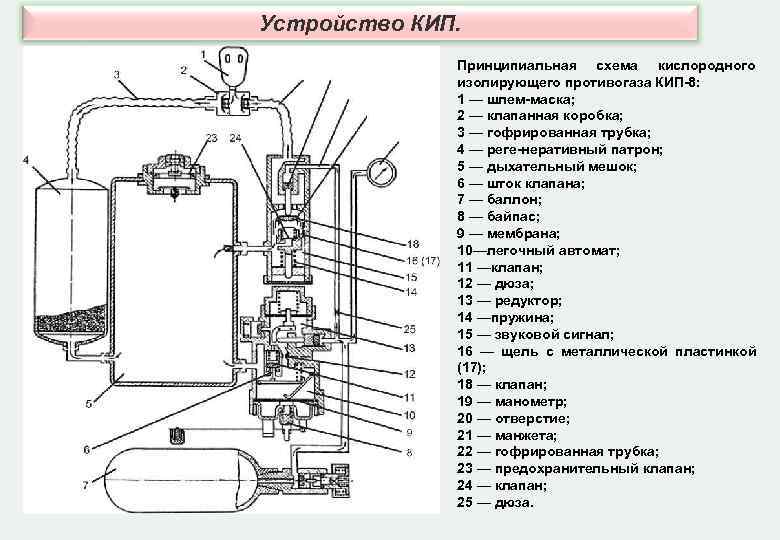 Устройство КИП.

1
2
3
4
23
24
18
16 (17)
15
14
25
13
12
11
10
9
8
5
6
7

Принципиальная схема кислородного изолирующего противогаза КИП-8:
1 — шлем-маска;
2 — клапанная коробка;
3 — гофрированная трубка;
4 — реге-неративный патрон;
5 — дыхательный мешок;
6 — шток клапана;
7 — баллон;
8 — байпас;
9 — мембрана;
10—легочный автомат;
11 —клапан;
12 — дюза;
13 — редуктор;
14 —пружина;
15 — звуковой сигнал;
16 — щель с металлической пластинкой (17);
18 — клапан;
19 — манометр;
20 — отверстие;
21 — манжета;
22 — гофрированная трубка;
23 — предохранительный клапан;
24 — клапан;
25 — дюза.