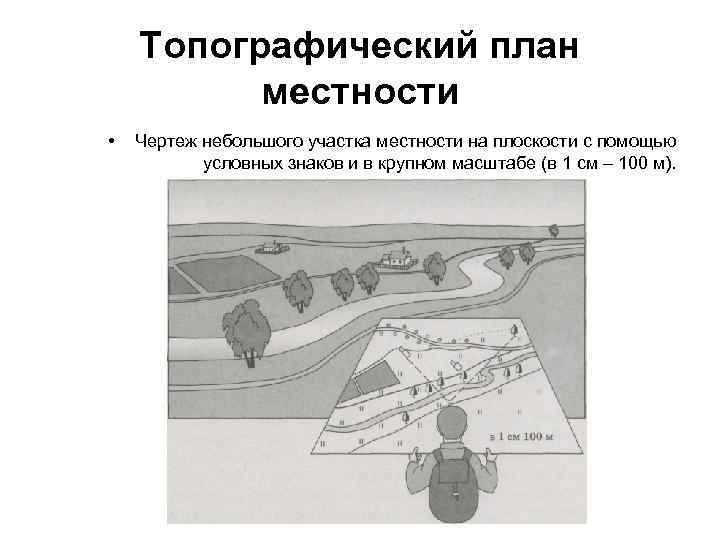 Топографический план местности

• Чертеж небольшого участка местности на плоскости с помощью условных знаков и в крупном масштабе (в 1 см – 100 м).

в 1 см 100 м