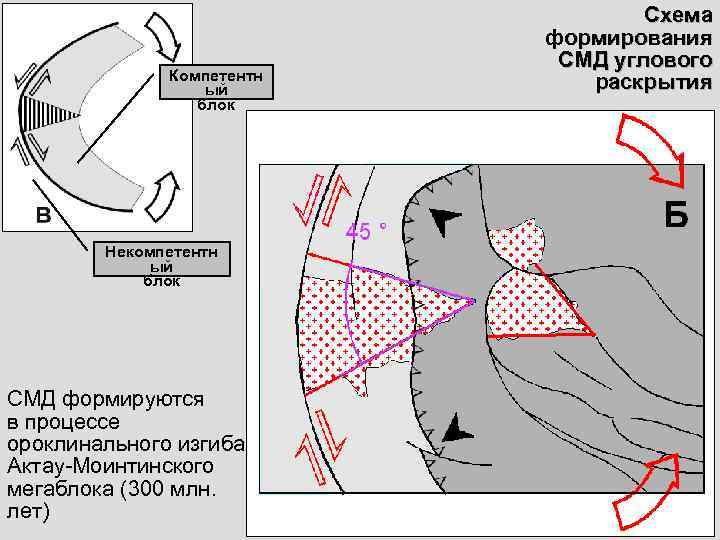 Схема формирования СМД углового раскрытия

Компетентный блок

В

Некомпетентный блок

45 °

Б

СМД формируются в процессе ороклинального изгиба Актау-Моинтинского мегаблока (300 млн. лет)