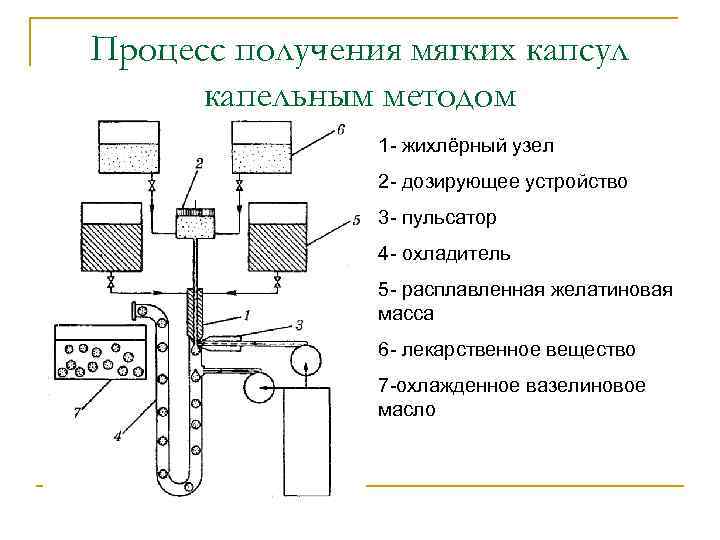 Процесс получения мягких капсул капельным методом

6
2
5
1
3
7
4

1- жихлёрный узел

2- дозирующее устройство

3- пульсатор

4- охладитель

5- расплавленная желатиновая масса

6- лекарственное вещество

7-охлажденное вазелиновое масло