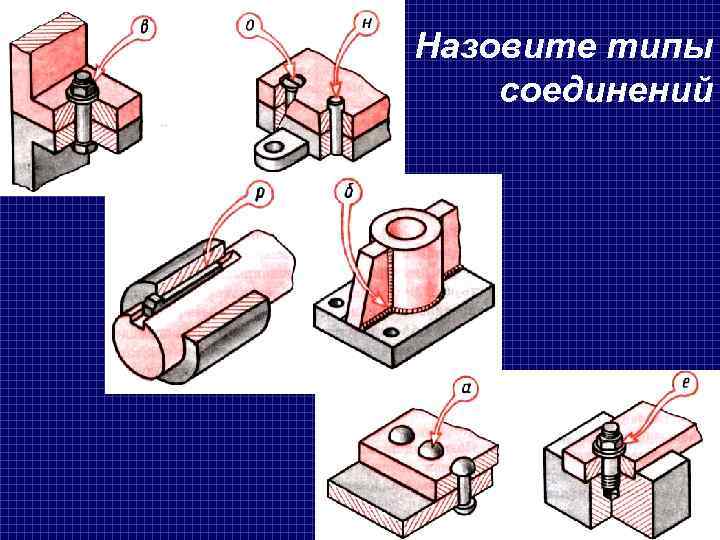 в

о

н

Назовите типы соединений

р

б

а

е