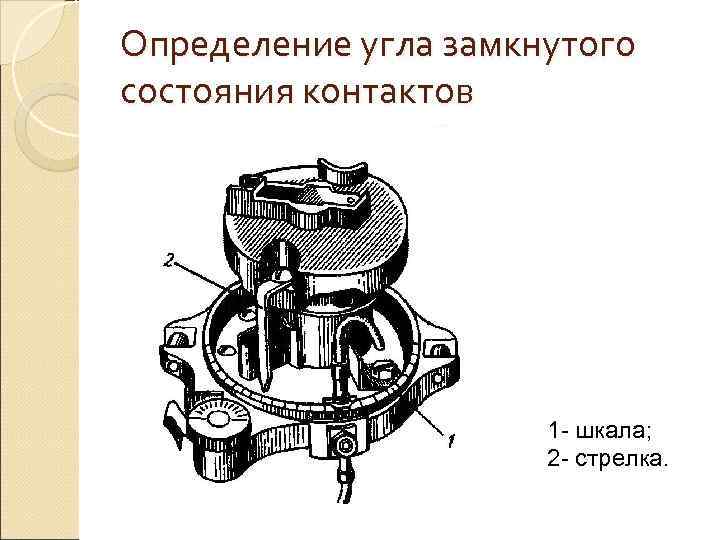 Определение угла замкнутого состояния контактов

2

1

1- шкала;
2- стрелка.