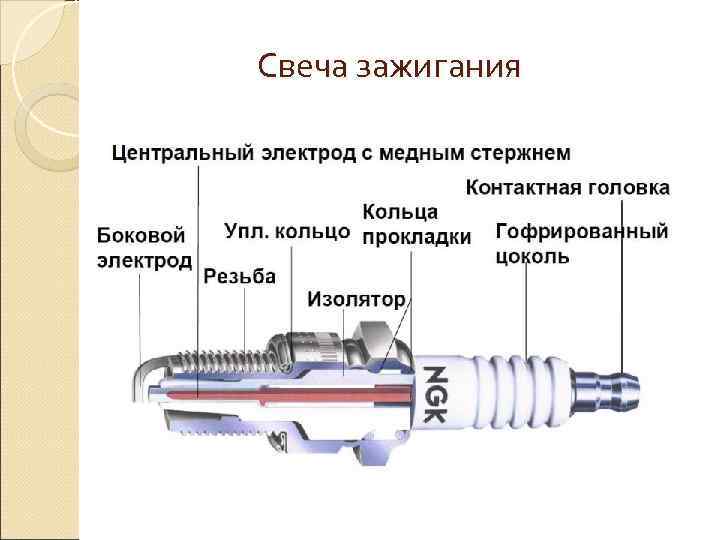 Свеча зажигания

Центральный электрод с медным стержнем

Контактная головка

Боковой электрод

Упл. кольцо

Кольца прокладки

Гофрированный цоколь

Резьба

Изолятор

NGK