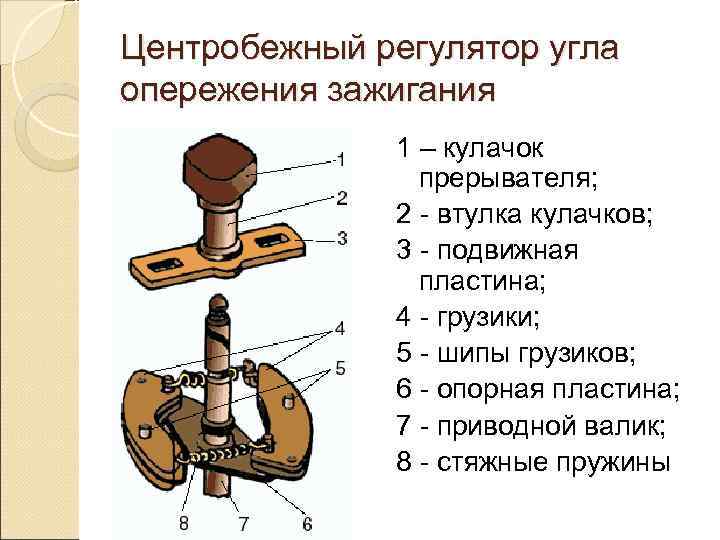 Центробежный регулятор угла опережения зажигания

1
2
3
4
5
8
7
6

1 – кулачок прерывателя;
2 - втулка кулачков;
3 - подвижная пластина;
4 - грузики;
5 - шипы грузиков;
6 - опорная пластина;
7 - приводной валик;
8 - стяжные пружины