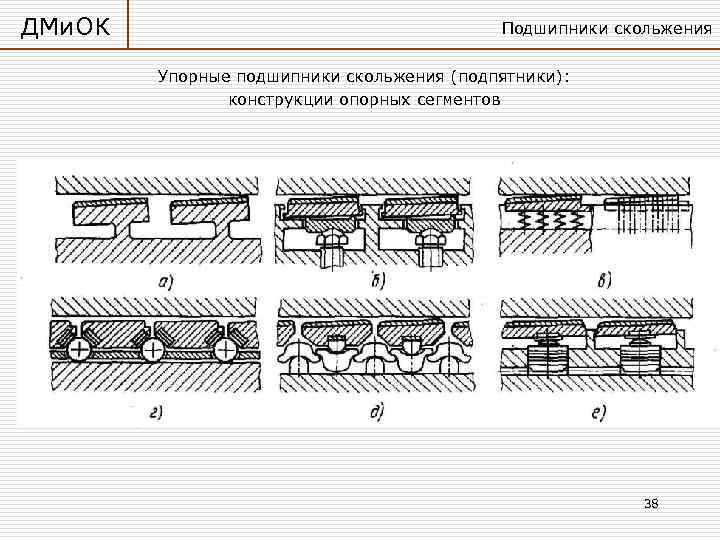 ДМиОК

Подшипники скольжения

Упорные подшипники скольжения (подпятники): конструкции опорных сегментов

а)

б)

в)

г)

д)

е)

38