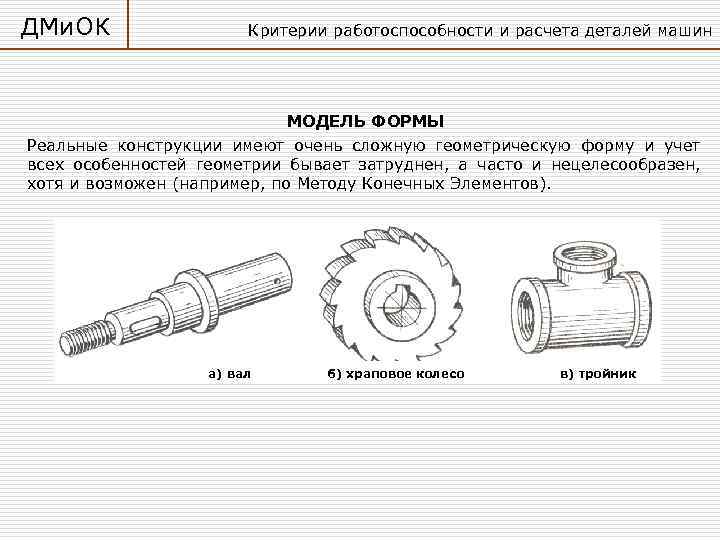 ДМиОК

Критерии работоспособности и расчета деталей машин

МОДЕЛЬ ФОРМЫ

Реальные конструкции имеют очень сложную геометрическую форму и учет всех особенностей геометрии бывает затруднен, а часто и нецелесообразен, хотя и возможен (например, по Методу Конечных Элементов).

а) вал

б) храповое колесо

в) тройник