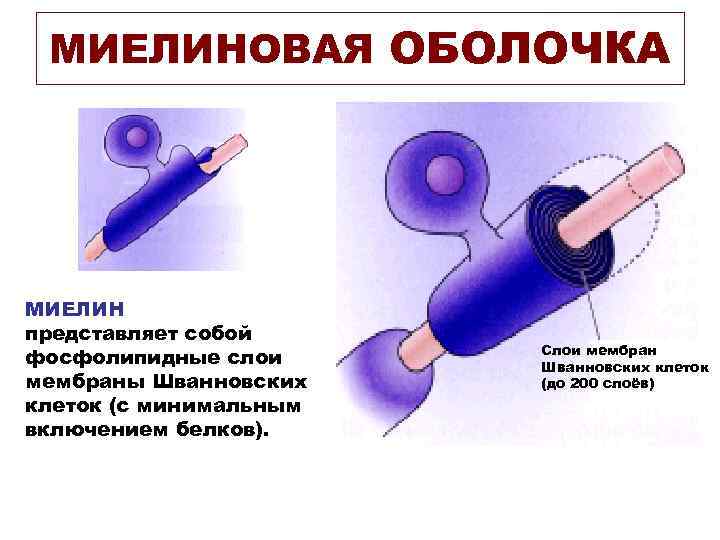 МИЕЛИНОВАЯ ОБОЛОЧКА

МИЕЛИН
представляет собой фосфолипидные слои мембраны Шванновских клеток (с минимальным включением белков).

Слои мембран Шванновских клеток (до 200 слоёв)