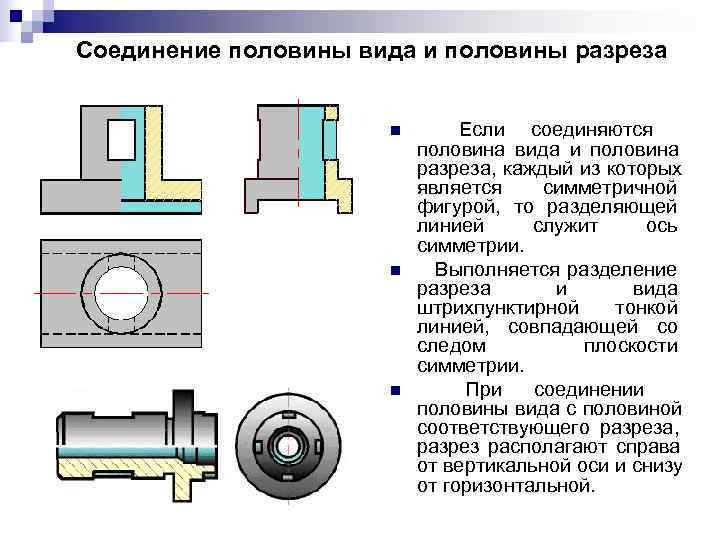 Соединение половины вида и половины разреза

Если соединяются половина вида и половина разреза, каждый из которых является симметричной фигурой, то разделяющей линией служит ось симметрии.

Выполняется разделение разреза и вида штрихпунктирной тонкой линией, совпадающей со следом плоскости симметрии.

При соединении половины вида с половиной соответствующего разреза, разрез располагают справа от вертикальной оси и снизу от горизонтальной.