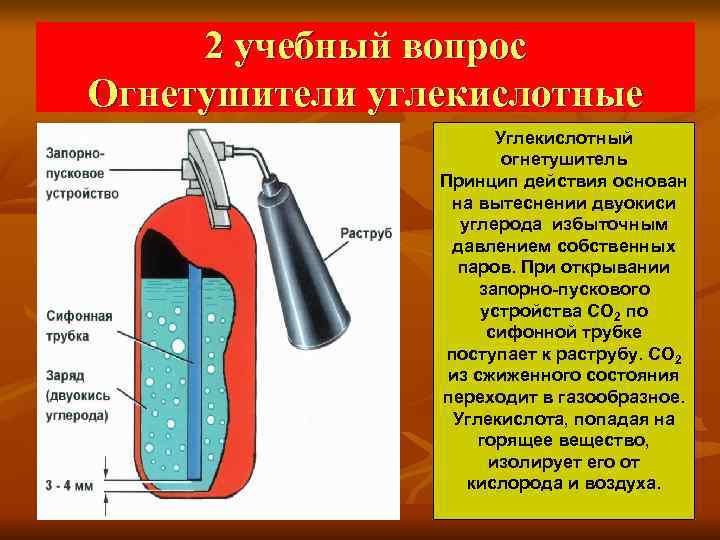 2 учебный вопрос
Огнетушители углекислотные

Запорно-пусковое устройство

Раструб

Сифонная трубка

Заряд (двуокись углерода)

3 - 4 мм

Углекислотный огнетушитель
Принцип действия основан на вытеснении двуокиси углерода избыточным давлением собственных паров. При открывании запорно-пускового устройства $CO_2$ по сифонной трубке поступает к раструбу. $CO_2$ из сжиженного состояния переходит в газообразное. Углекислота, попадая на горящее вещество, изолирует его от кислорода и воздуха.