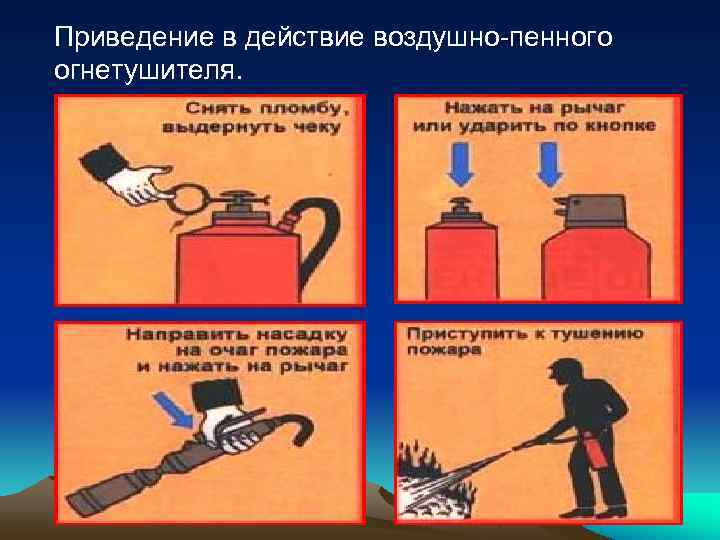 Приведение в действие воздушно-пенного огнетушителя.

Снять пломбу, выдернуть чеку

Нажать на рычаг или ударить по кнопке

Направить насадку на очаг пожара и нажать на рычаг

Приступить к тушению пожара