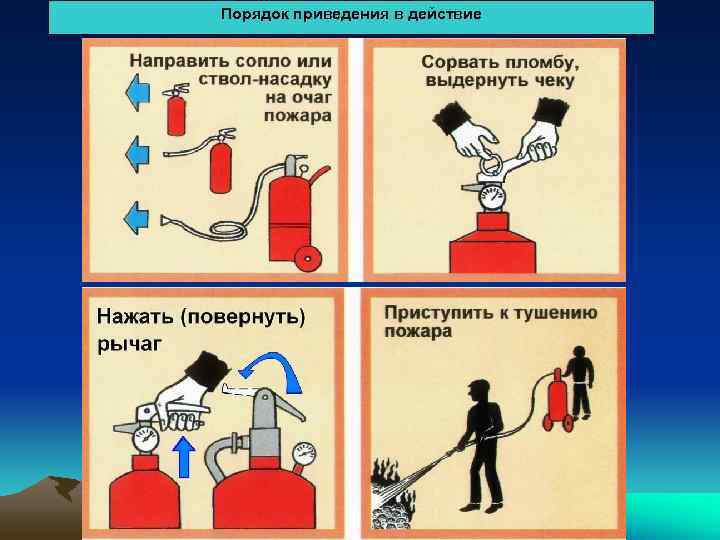 Порядок приведения в действие

Направить сопло или ствол-насадку на очаг пожара

Сорвать пломбу, выдернуть чеку

Нажать (повернуть) рычаг

Приступить к тушению пожара