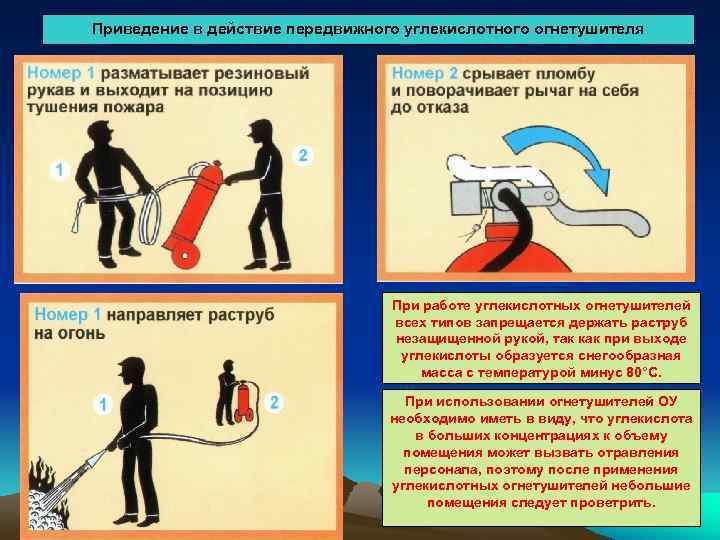 Приведение в действие передвижного углекислотного огнетушителя

Номер 1 разматывает резиновый рукав и выходит на позицию тушения пожара

1

2

Номер 2 срывает пломбу и поворачивает рычаг на себя до отказа

Номер 1 направляет раструб на огонь

1

2

При работе углекислотных огнетушителей всех типов запрещается держать раструб незащищенной рукой, так как при выходе углекислоты образуется снегообразная масса с температурой минус 80°С.

При использовании огнетушителей ОУ необходимо иметь в виду, что углекислота в больших концентрациях к объему помещения может вызвать отравления персонала, поэтому после применения углекислотных огнетушителей небольшие помещения следует проветрить.