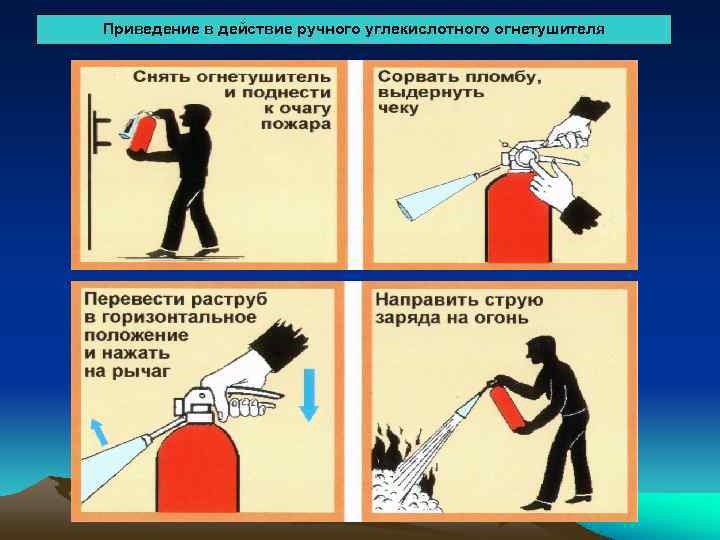 Приведение в действие ручного углекислотного огнетушителя

Снять огнетушитель и поднести к очагу пожара

Сорвать пломбу, выдернуть чеку

Перевести раструб в горизонтальное положение и нажать на рычаг

Направить струю заряда на огонь