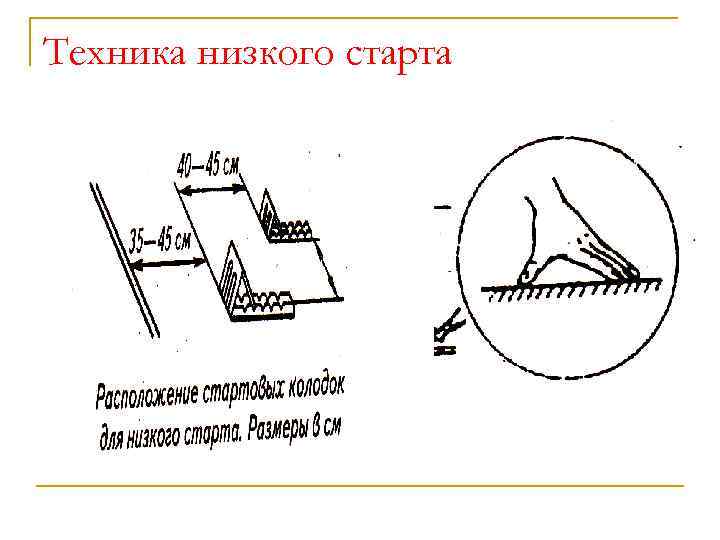 Техника низкого старта

40—45 см

35—45 см

Расположение стартовых колодок для низкого старта. Размеры в см