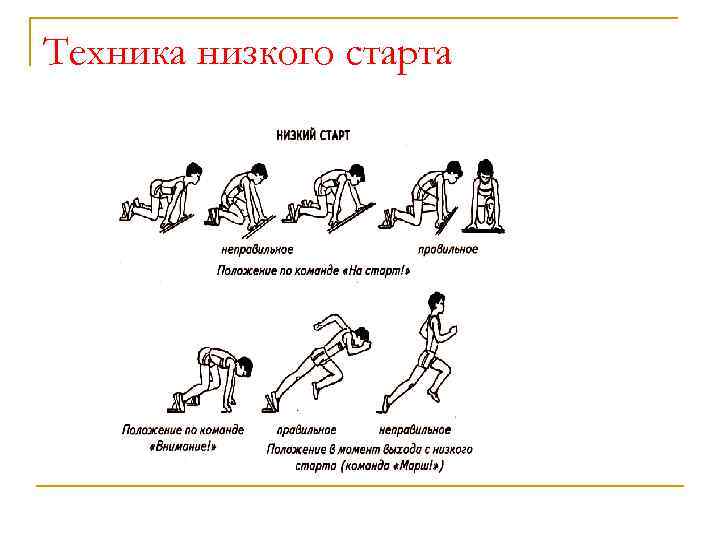 Техника низкого старта

НИЗКИЙ СТАРТ

неправильное

правильное

Положение по команде «На старт!»

Положение по команде «Внимание!»

правильное

неправильное

Положение в момент выхода с низкого старта (команда «Марш!»)