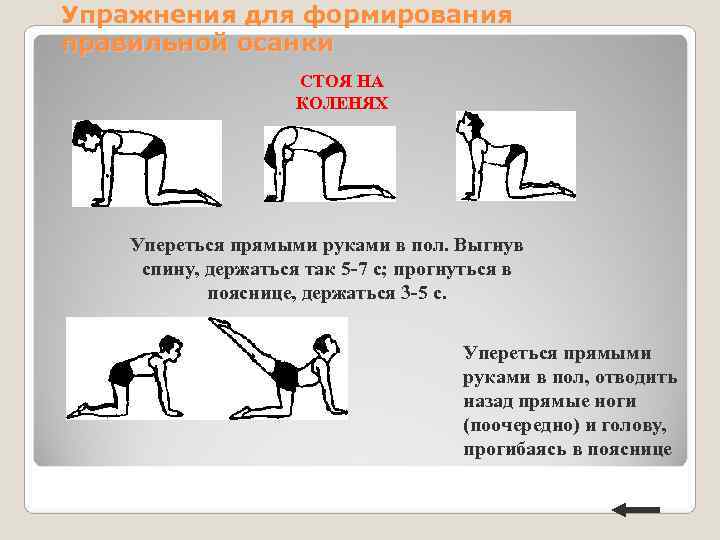 Упражнения для формирования правильной осанки

СТОЯ НА КОЛЕНЯХ

Упереться прямыми руками в пол. Выгнув спину, держаться так 5-7 с; прогнуться в пояснице, держаться 3-5 с.

Упереться прямыми руками в пол, отводить назад прямые ноги (поочередно) и голову, прогибаясь в пояснице