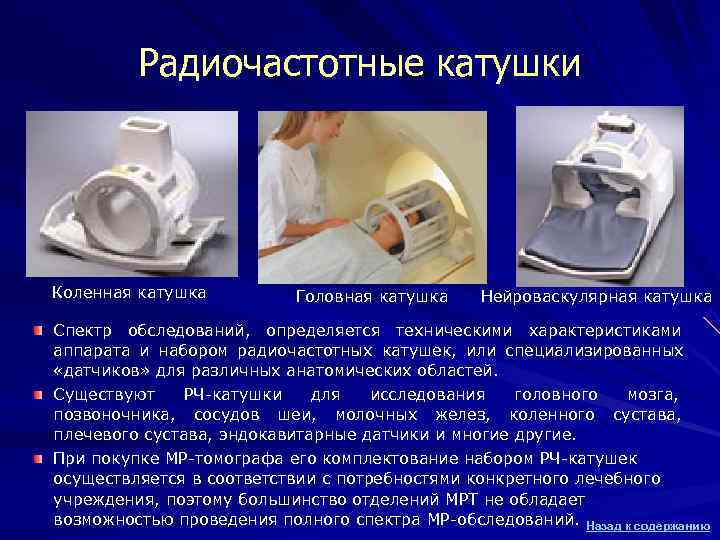 Радиочастотные катушки

Коленная катушка

Головная катушка

Нейроваскулярная катушка

Спектр обследований, определяется техническими характеристиками аппарата и набором радиочастотных катушек, или специализированных «датчиков» для различных анатомических областей.

Существуют РЧ-катушки для исследования головного мозга, позвоночника, сосудов шеи, молочных желез, коленного сустава, плечевого сустава, эндокавитарные датчики и многие другие.

При покупке МР-томографа его комплектование набором РЧ-катушек осуществляется в соответствии с потребностями конкретного лечебного учреждения, поэтому большинство отделений МРТ не обладает возможностью проведения полного спектра МР-обследований.

Назад к содержанию