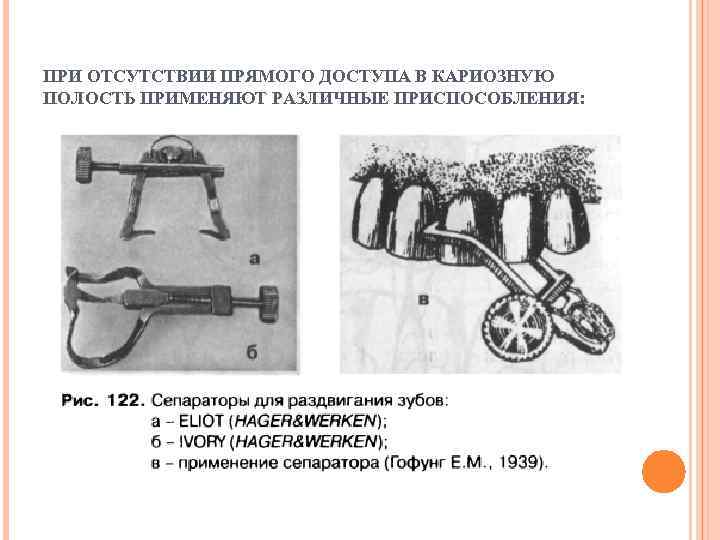 ПРИ ОТСУТСТВИИ ПРЯМОГО ДОСТУПА В КАРИОЗНУЮ ПОЛОСТЬ ПРИМЕНЯЮТ РАЗЛИЧНЫЕ ПРИСПОСОБЛЕНИЯ:

а

б

в

Рис. 122. Сепараторы для раздвигания зубов:
а – ELIOT (HAGER&WERKEN);
б – IVORY (HAGER&WERKEN);
в – применение сепаратора (Гофунг Е.М., 1939).