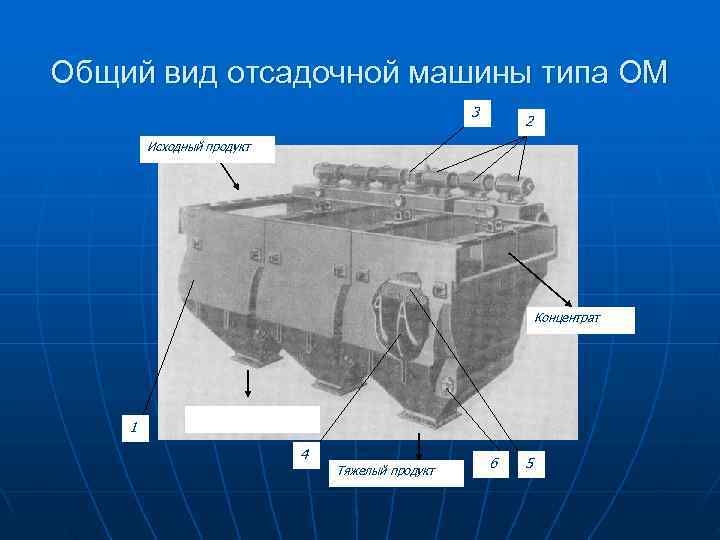 Общий вид отсадочной машины типа ОМ

3

2

Исходный продукт

Концентрат

1

4

Тяжелый продукт

6

5