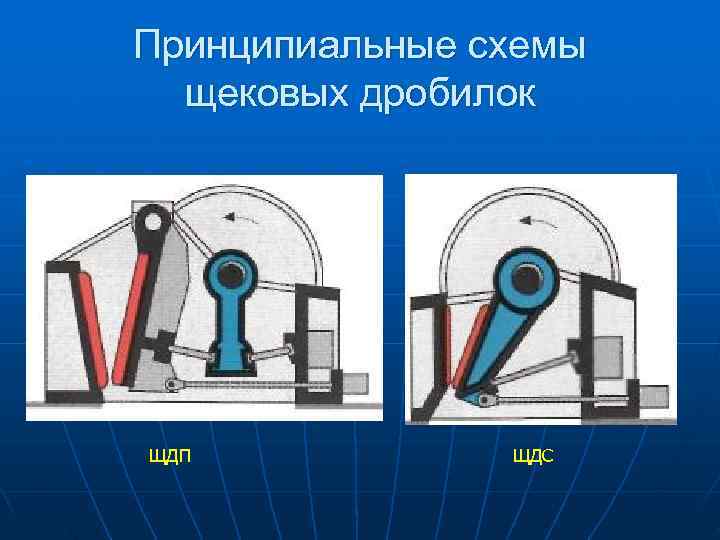 Принципиальные схемы щековых дробилок

ЩДП

ЩДС