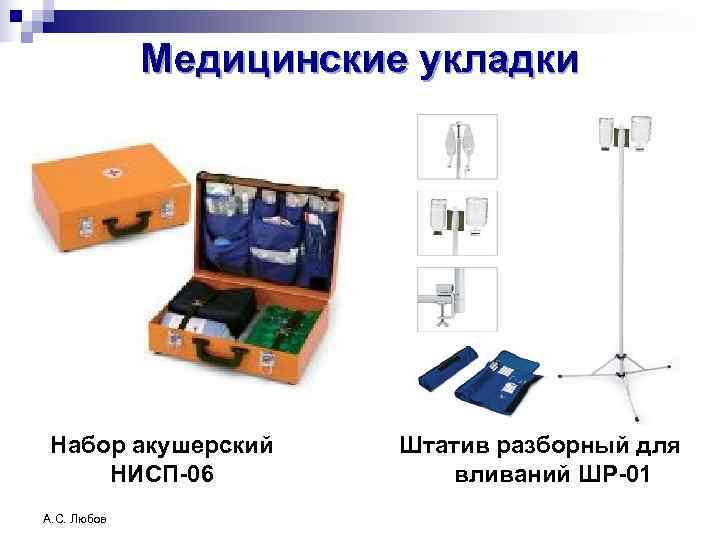 Медицинские укладки

Набор акушерский НИСП-06

Штатив разборный для вливаний ШР-01

А.С. Любов