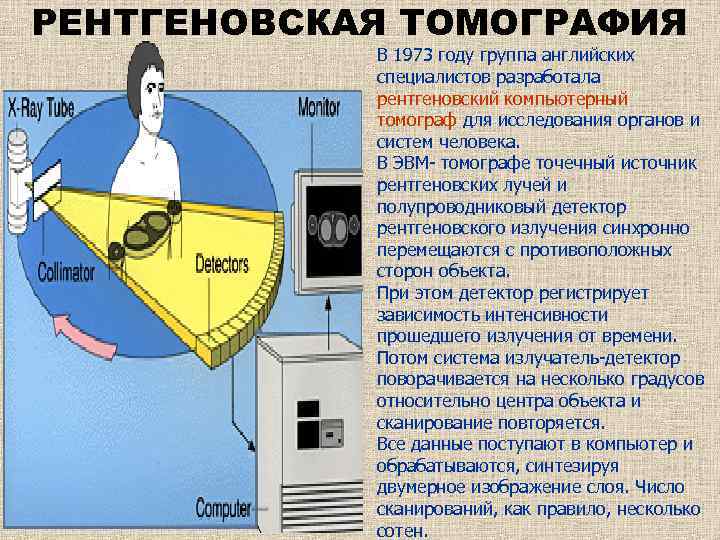 РЕНТГЕНОВСКАЯ ТОМОГРАФИЯ

X-Ray Tube

Monitor

Collimator

Detectors

Computer

В 1973 году группа английских специалистов разработала рентгеновский компьютерный томограф для исследования органов и систем человека.
В ЭВМ- томографе точечный источник рентгеновских лучей и полупроводниковый детектор рентгеновского излучения синхронно перемещаются с противоположных сторон объекта.
При этом детектор регистрирует зависимость интенсивности прошедшего излучения от времени.
Потом система излучатель-детектор поворачивается на несколько градусов относительно центра объекта и сканирование повторяется.
Все данные поступают в компьютер и обрабатываются, синтезируя двумерное изображение слоя. Число сканирований, как правило, несколько сотен.