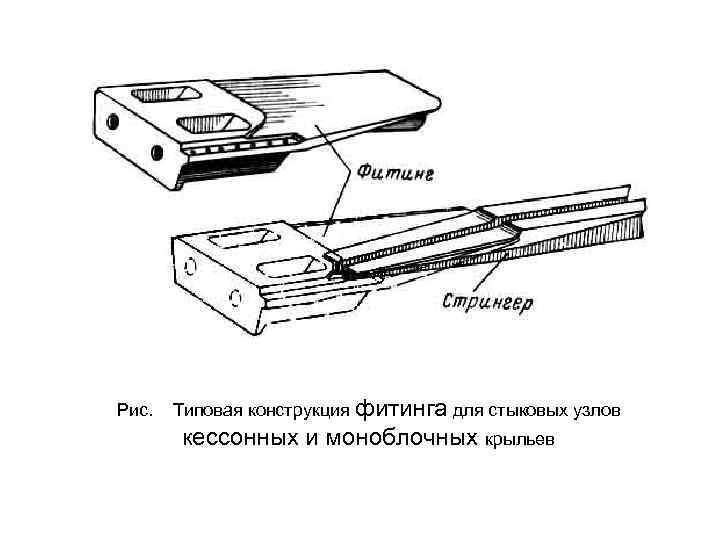 Фитинг

Стрингер

Рис. Типовая конструкция фитинга для стыковых узлов кессонных и моноблочных крыльев